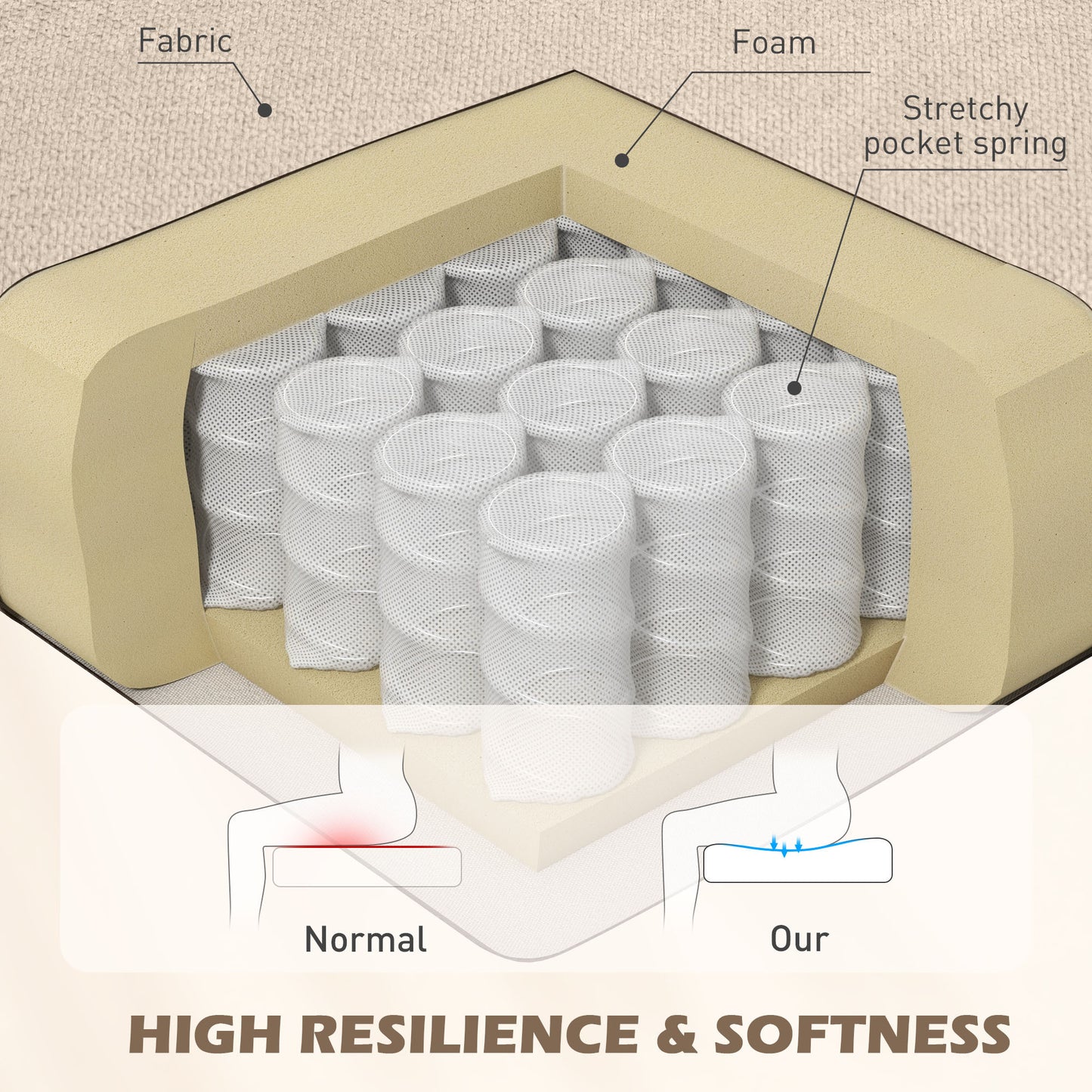 Fabric

Foam

Stretchy pocket spring

Normal

Our

HIGH RESILIENCE & SOFTNESS